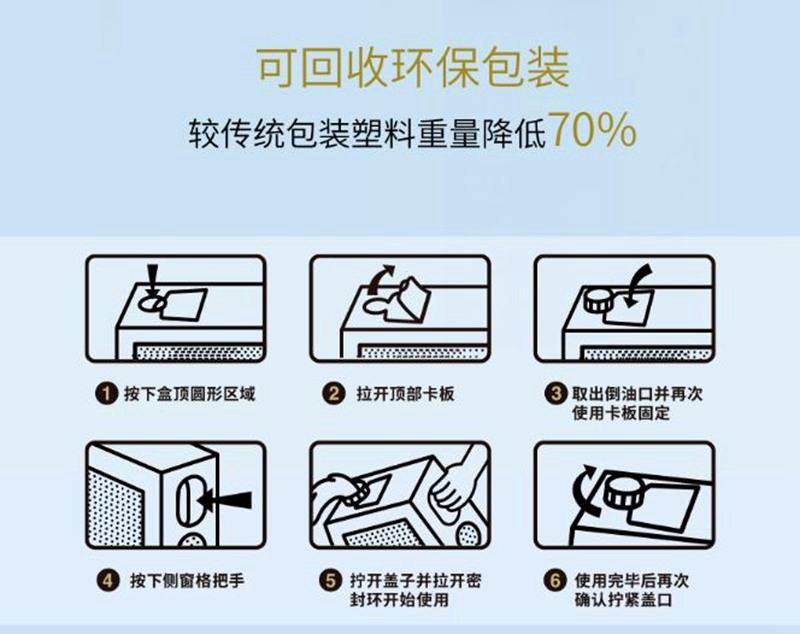 可回收环保包装
较传统包装塑料重量降低70%

1 按下盒顶圆形区域

2 拉开顶部卡板

3 取出倒油口并再次使用卡板固定

4 按下侧窗格把手

5 拧开盖子并拉开密封环开始使用

6 使用完毕后再次确认拧紧盖口